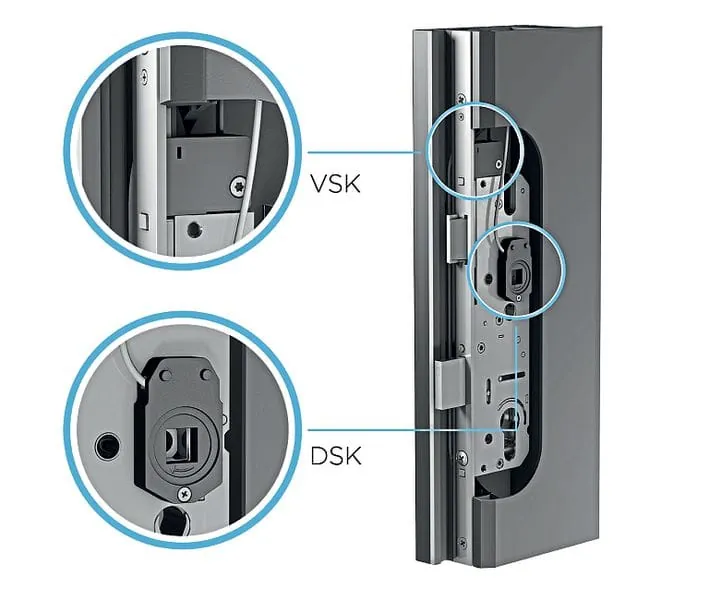 VSK

DSK