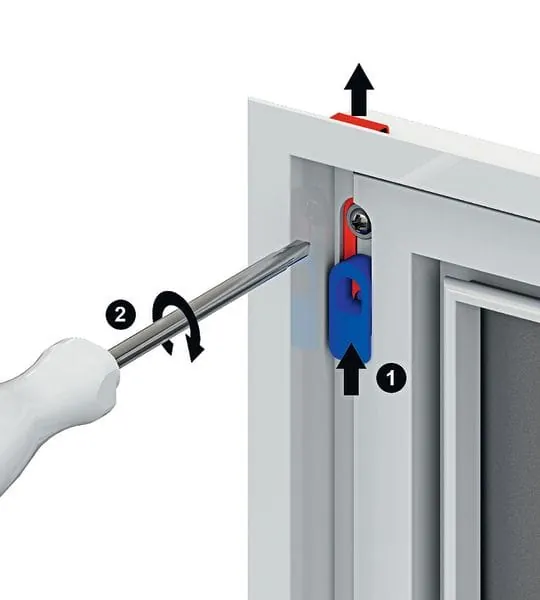 2
1