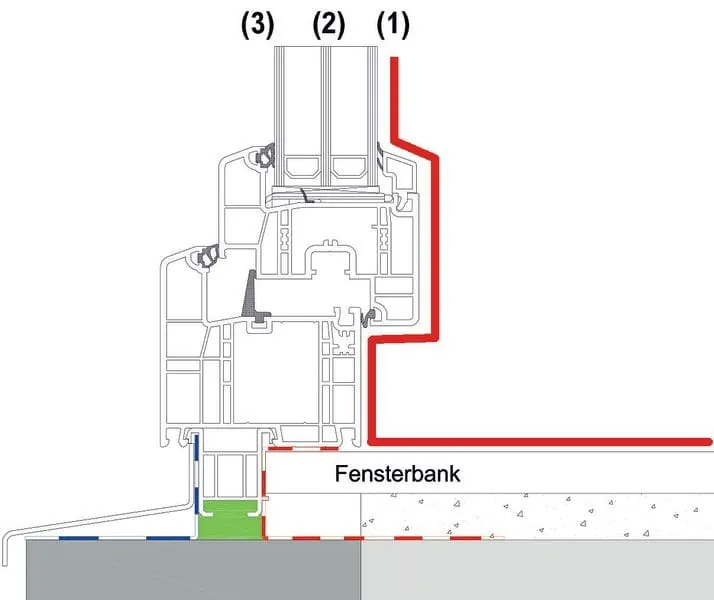 (3) (2) (1)

Fensterbank